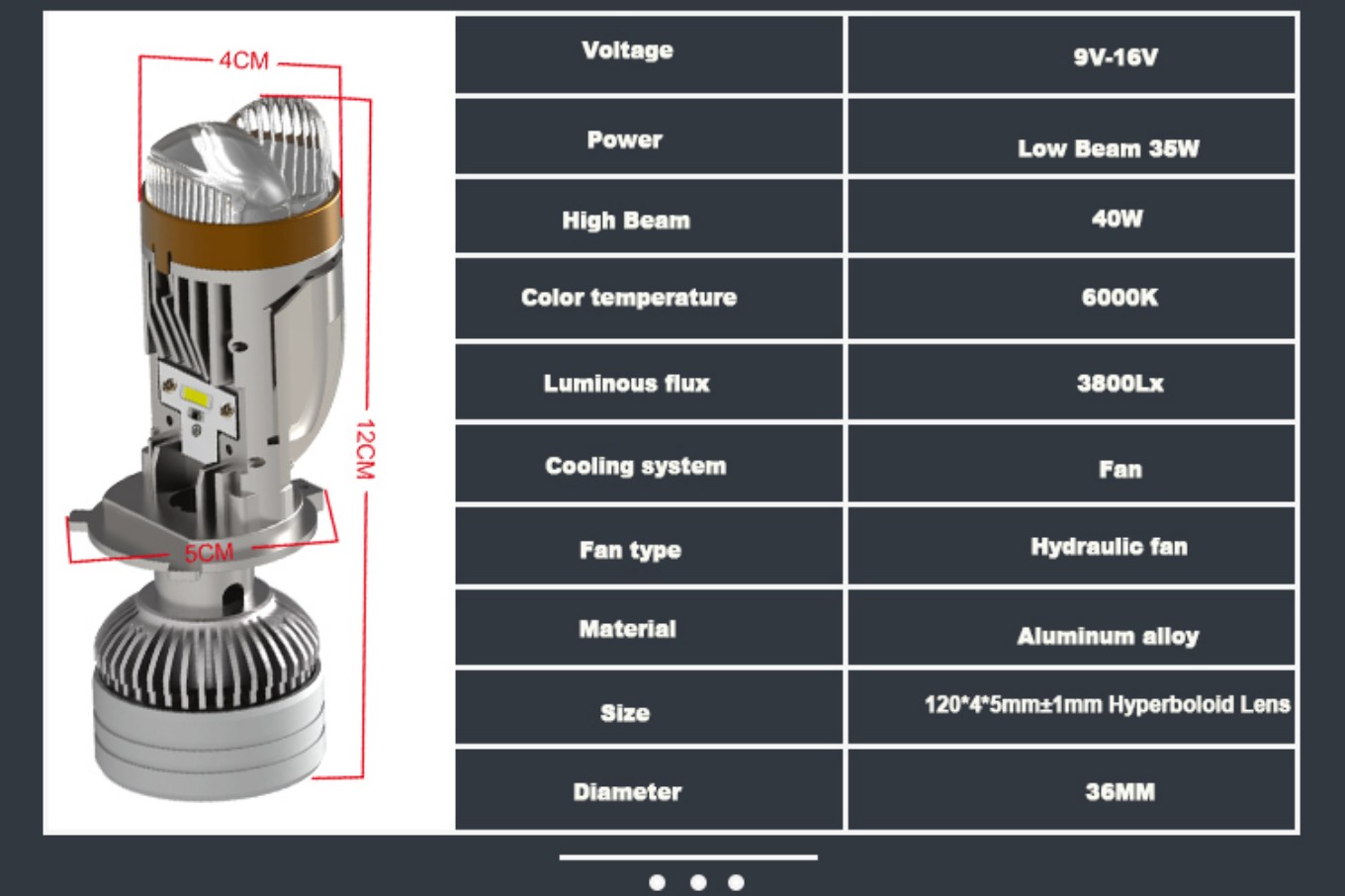 4CM

12CM

5CM

| Voltage | 9V-16V |
|---|---|
| Power | Low Beam 35W |
| High Beam | 40W |
| Color temperature | 6000K |
| Luminous flux | 3800Lx |
| Cooling system | Fan |
| Fan type | Hydraulic fan |
| Material | Aluminum alloy |
| Size | 120*4*5mm±1mm Hyperboloid Lens |
| Diameter | 36MM |